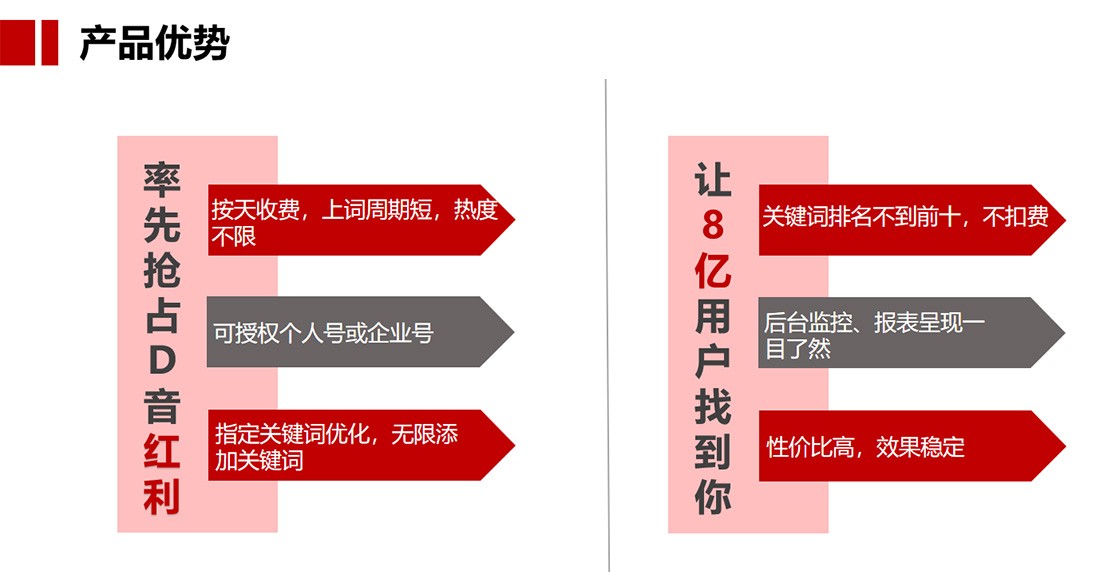 产品优势

率先抢占D音红利

按天收费，上词周期短，热度不限

可授权个人号或企业号

指定关键词优化，无限添加关键词

让8亿用户找到你

关键词排名不到前十，不扣费

后台监控、报表呈现一目了然

性价比高，效果稳定